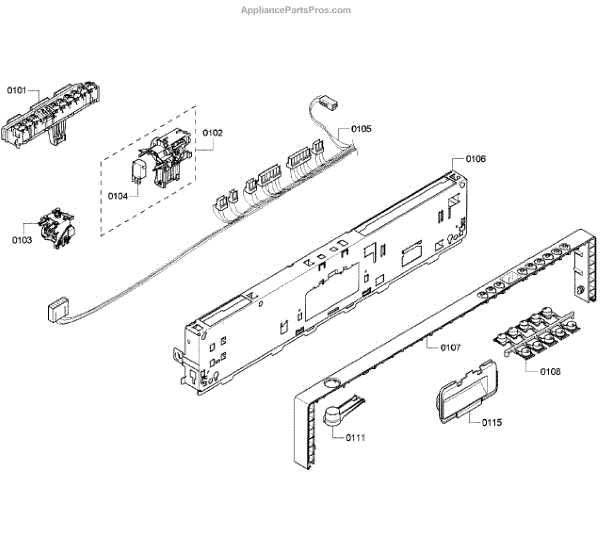 AppliancePartsPros.com

0101
0102
0105
0104
0106
0103
0107
0108
0115
0111