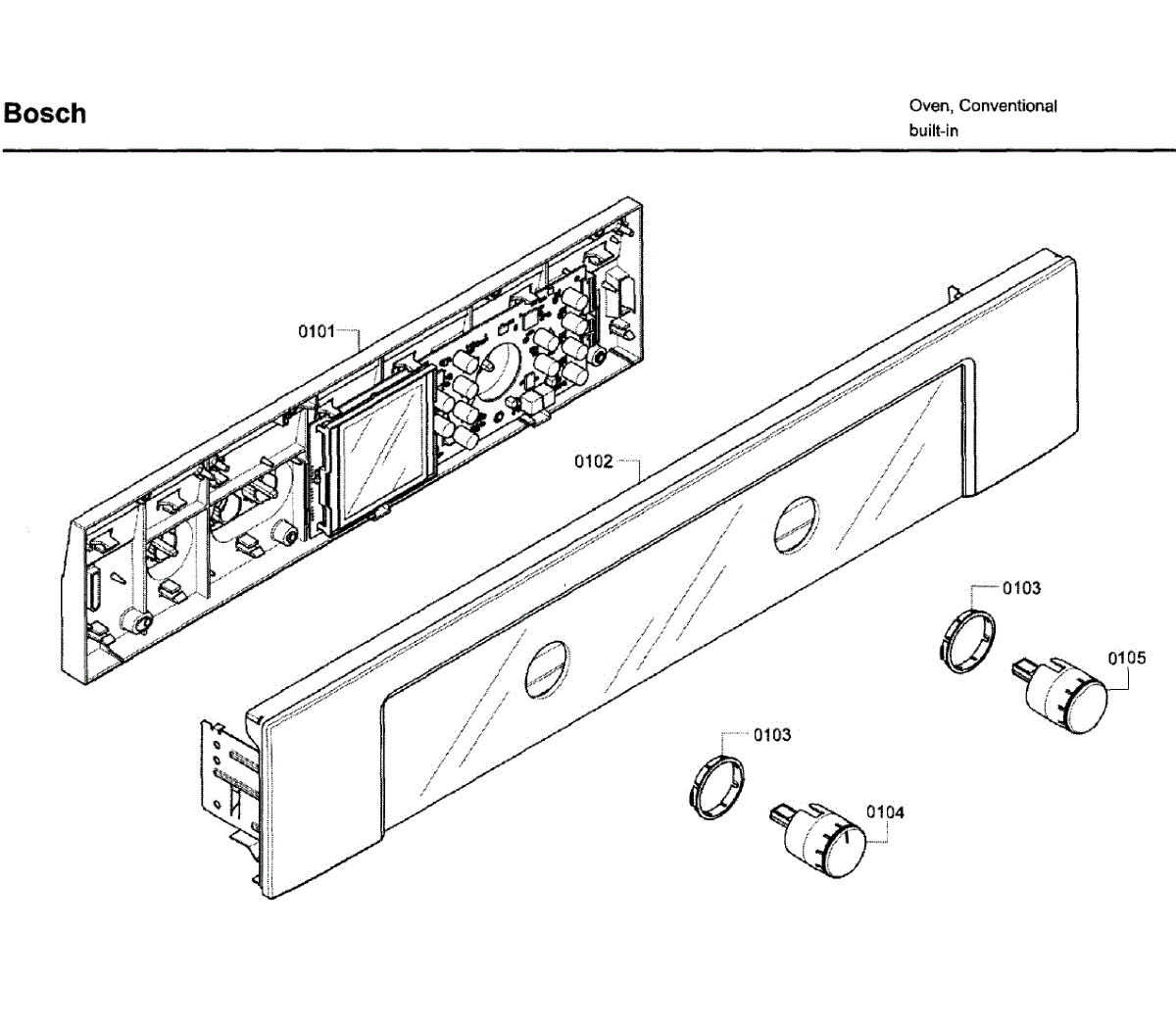 Bosch

Oven, Conventional
built-in

0101

0102

0103

0105

0103

0104