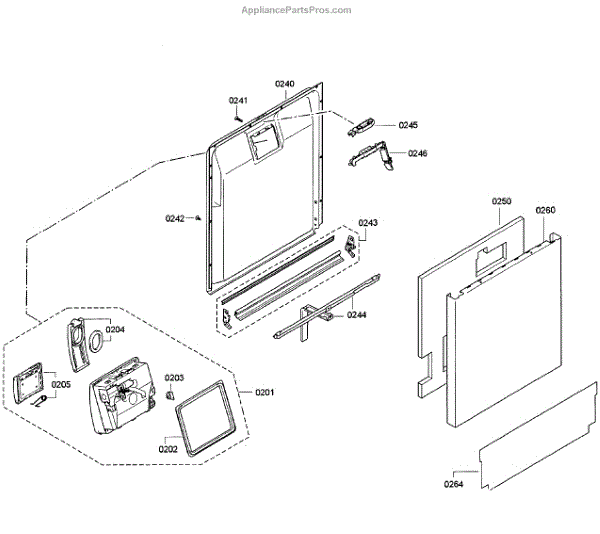 AppliancePartsPros.com

0240
0241
0245
0246
0242
0243
0250
0260
0244
0204
0205
0203
0201
0202
0264