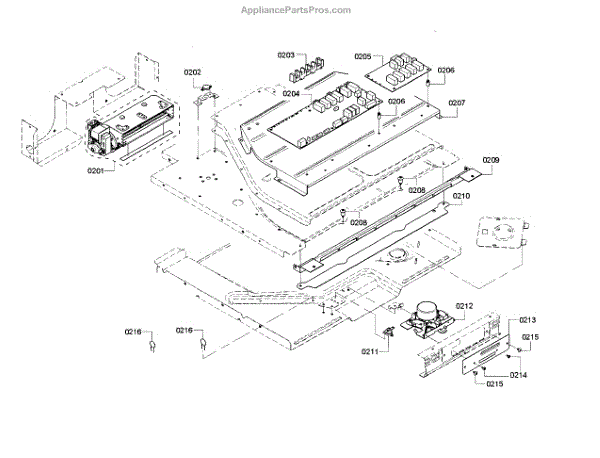 AppliancePartsPros.com

0203
0205
0202
0206
0204
0206
0207
0201
0209
0208
0210
0208
0212
0213
0216
0216
0215
0211
0214
0215