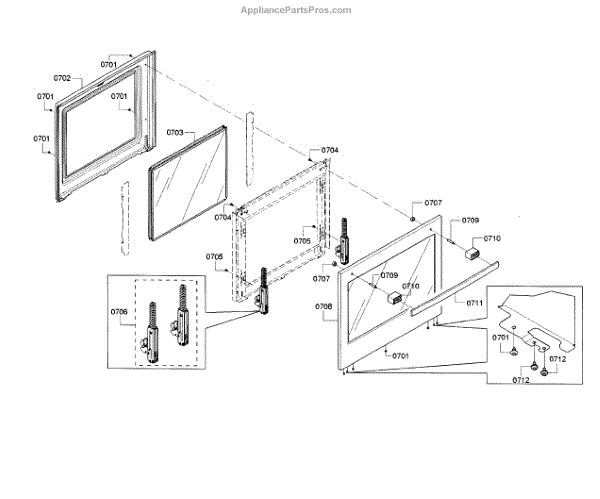 AppliancePartsPros.com

0701
0702
0701
0701
0701
0703
0704
0704
0705
0705
0706
0707
0707
0709
0710
0709
0710
0708
0711
0701
0701
0712
0712