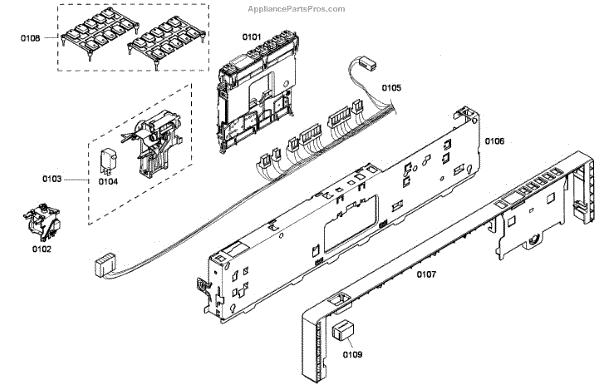 AppliancePartsPros.com

0108

0101

0105

0106

0103

0104

0102

0107

0109