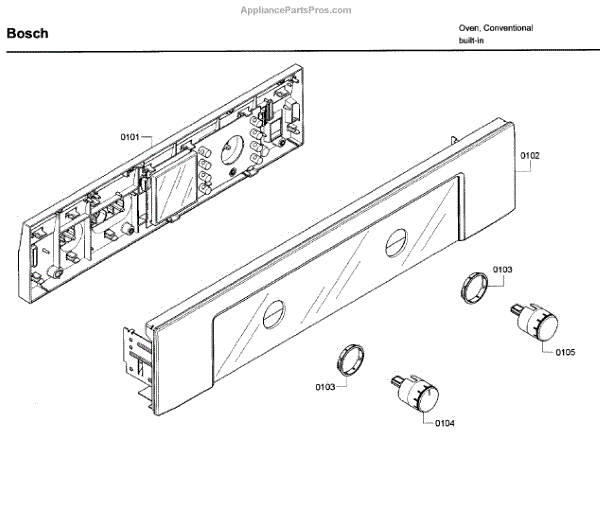 AppliancePartsPros.com

Bosch

Oven, Conventional
built-in

0101

0102

0103

0105

0103

0104