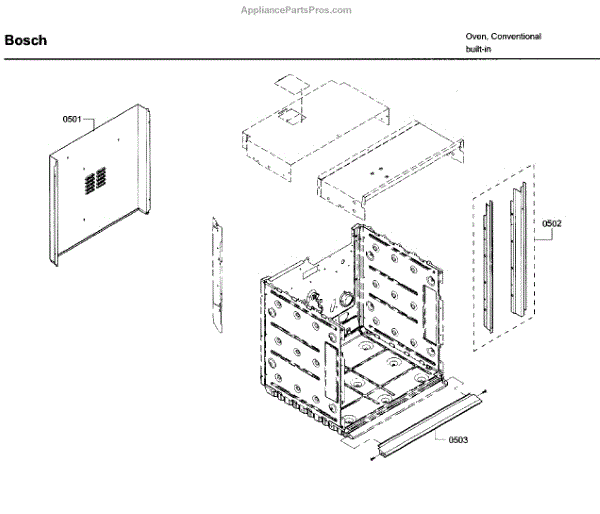 AppliancePartsPros.com

Bosch

Oven, Conventional
built-in

0501

0502

0503