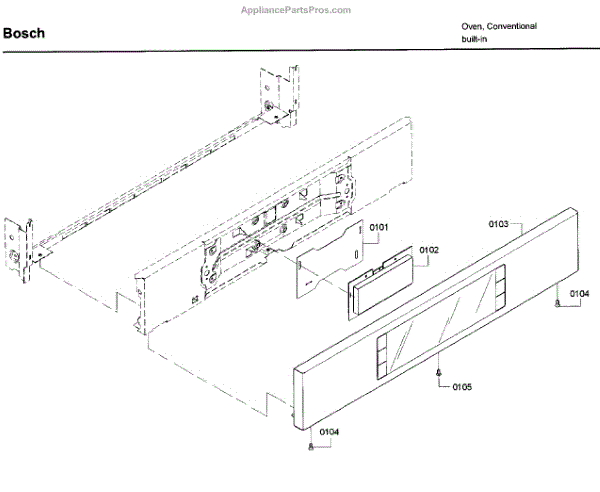 AppliancePartsPros.com

Bosch

Oven, Conventional
built-in

0101
0102
0103
0104
0105
0104