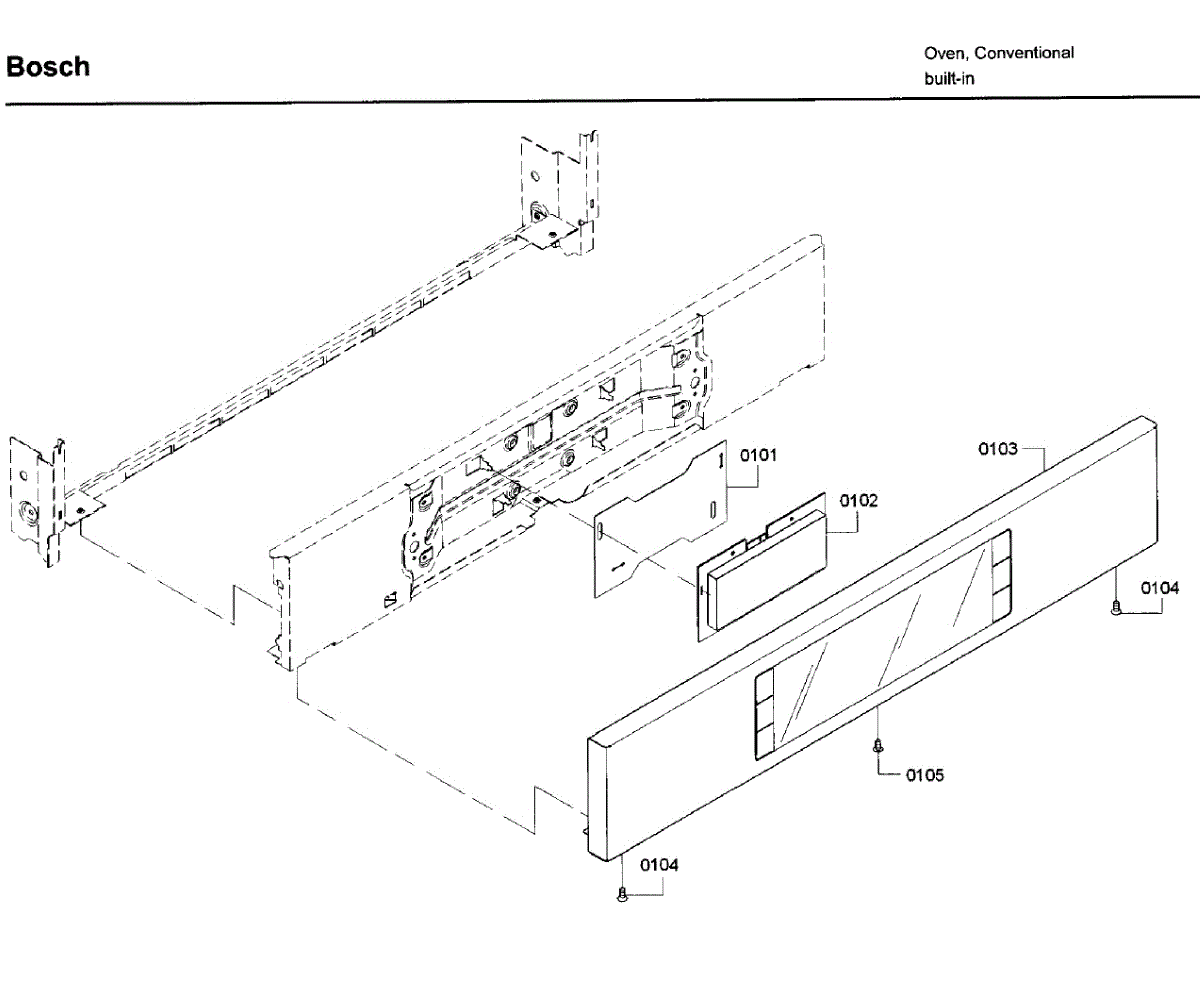 Bosch

Oven, Conventional
built-in

0101
0102
0103
0104
0105
0104