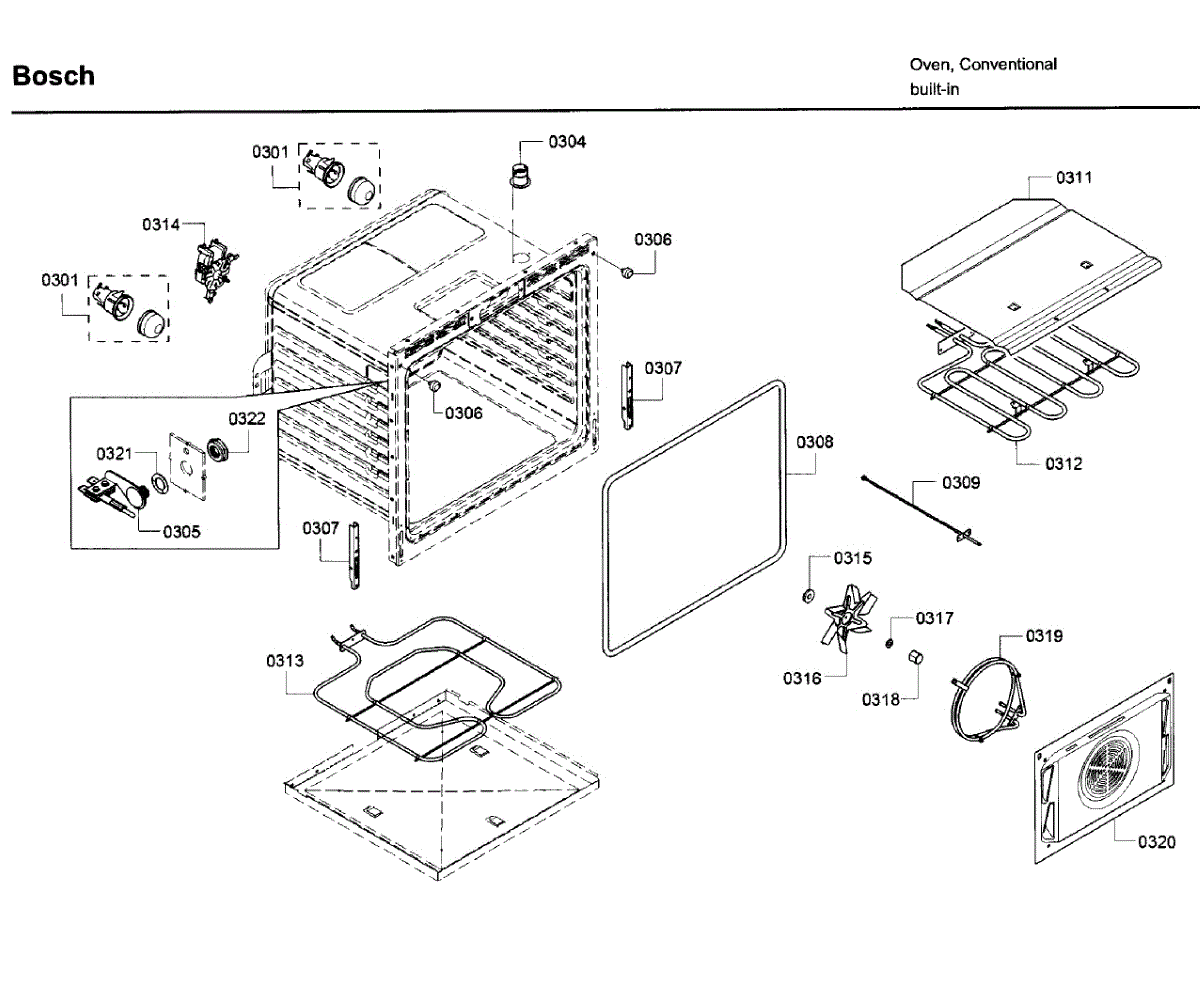 Bosch

Oven, Conventional
built-in

0301
0304
0311
0314
0306
0301
0307
0322
0306
0321
0308
0312
0309
0305
0307
0315
0317
0319
0313
0316
0318
0320