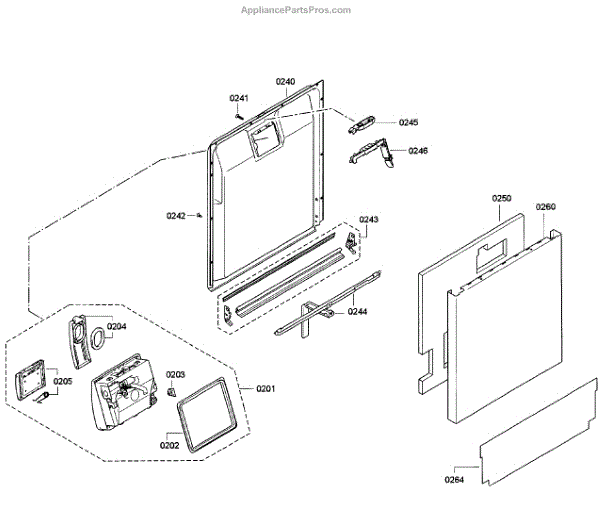 AppliancePartsPros.com

0240
0241
0245
0246
0242
0243
0250
0260
0244
0204
0205
0203
0201
0202
0264