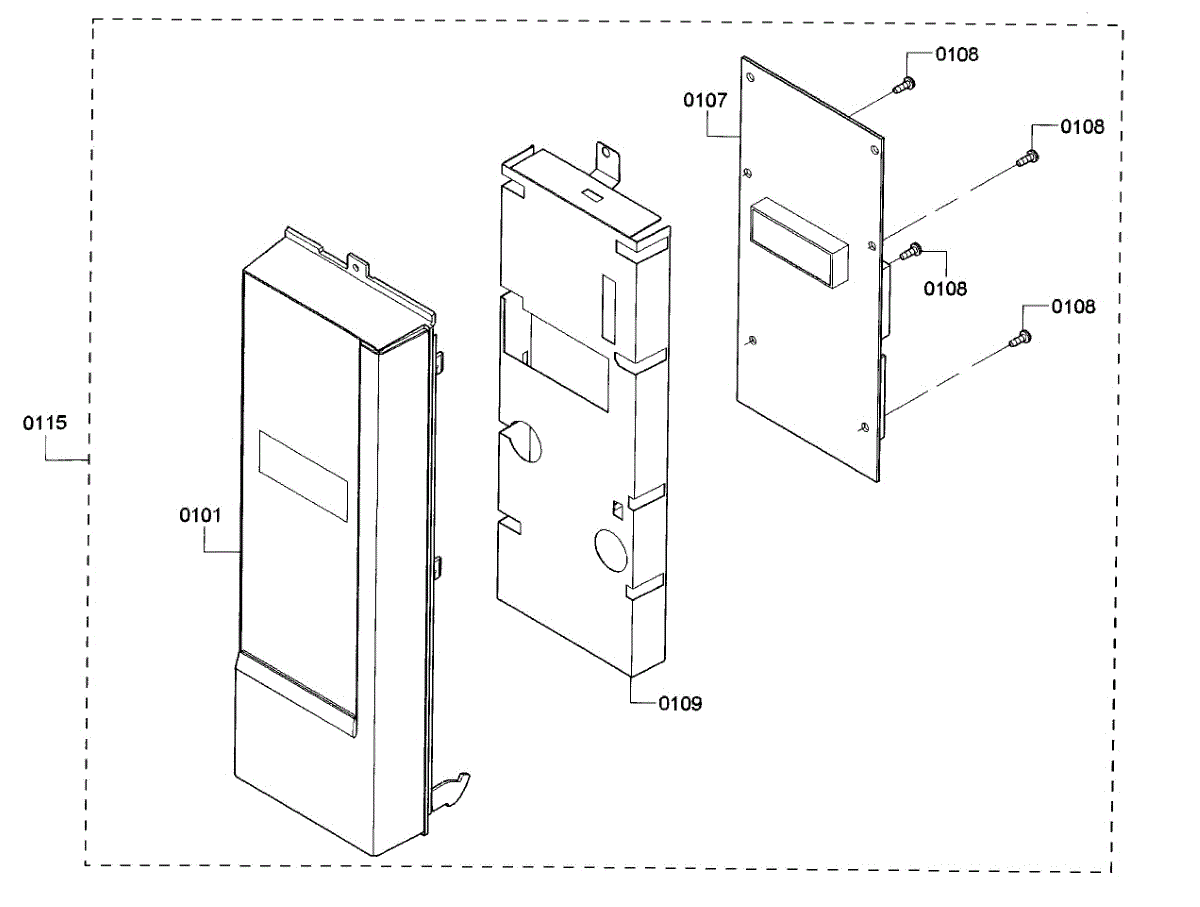 0108
0107
0108
0108
0108
0115
0101
0109