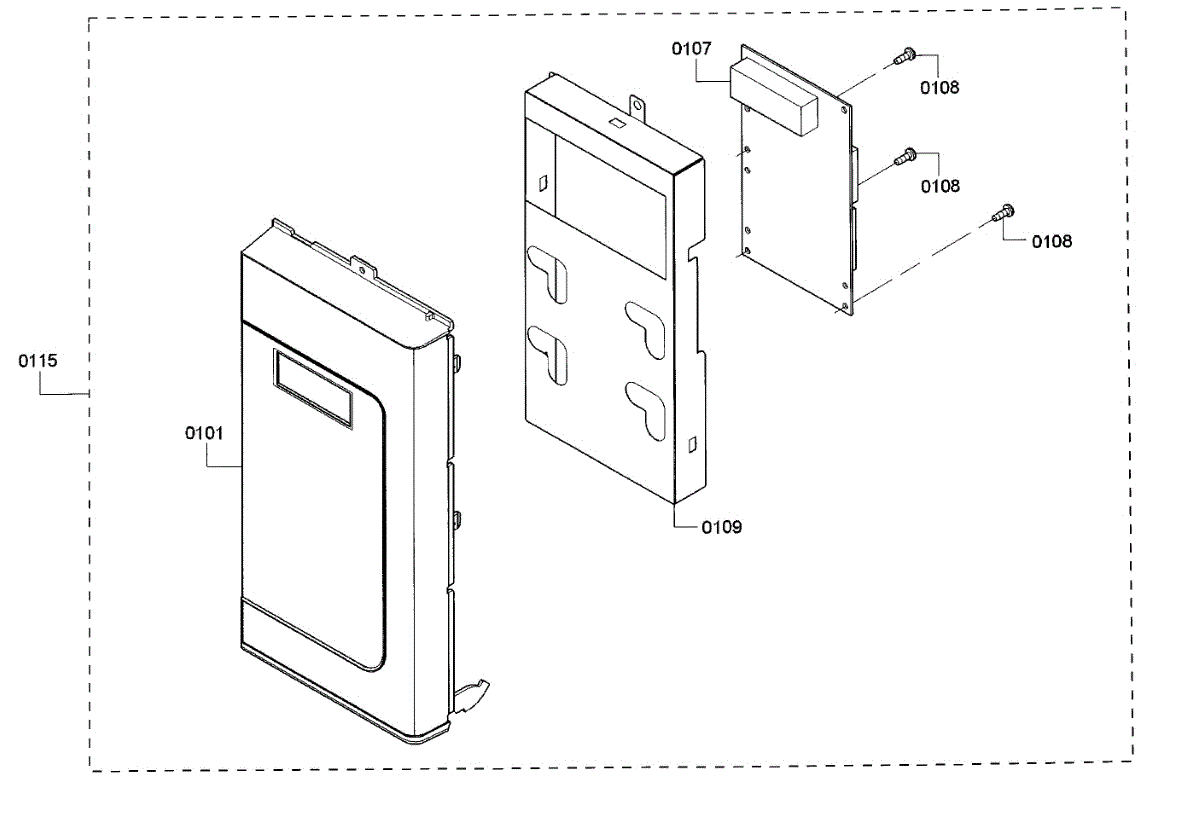 0107
0108
0108
0108
0115
0101
0109