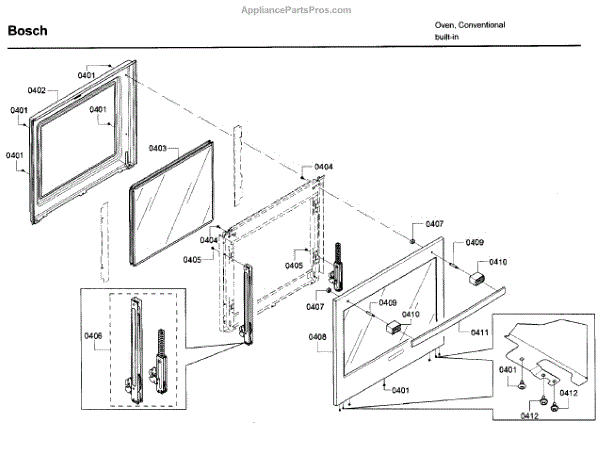 AppliancePartsPros.com

Bosch

Oven, Conventional
built-in

0401
0402
0401
0401
0401
0403
0404
0404
0405
0405
0407
0409
0410
0407
0409
0410
0406
0408
0411
0401
0401
0412
0412