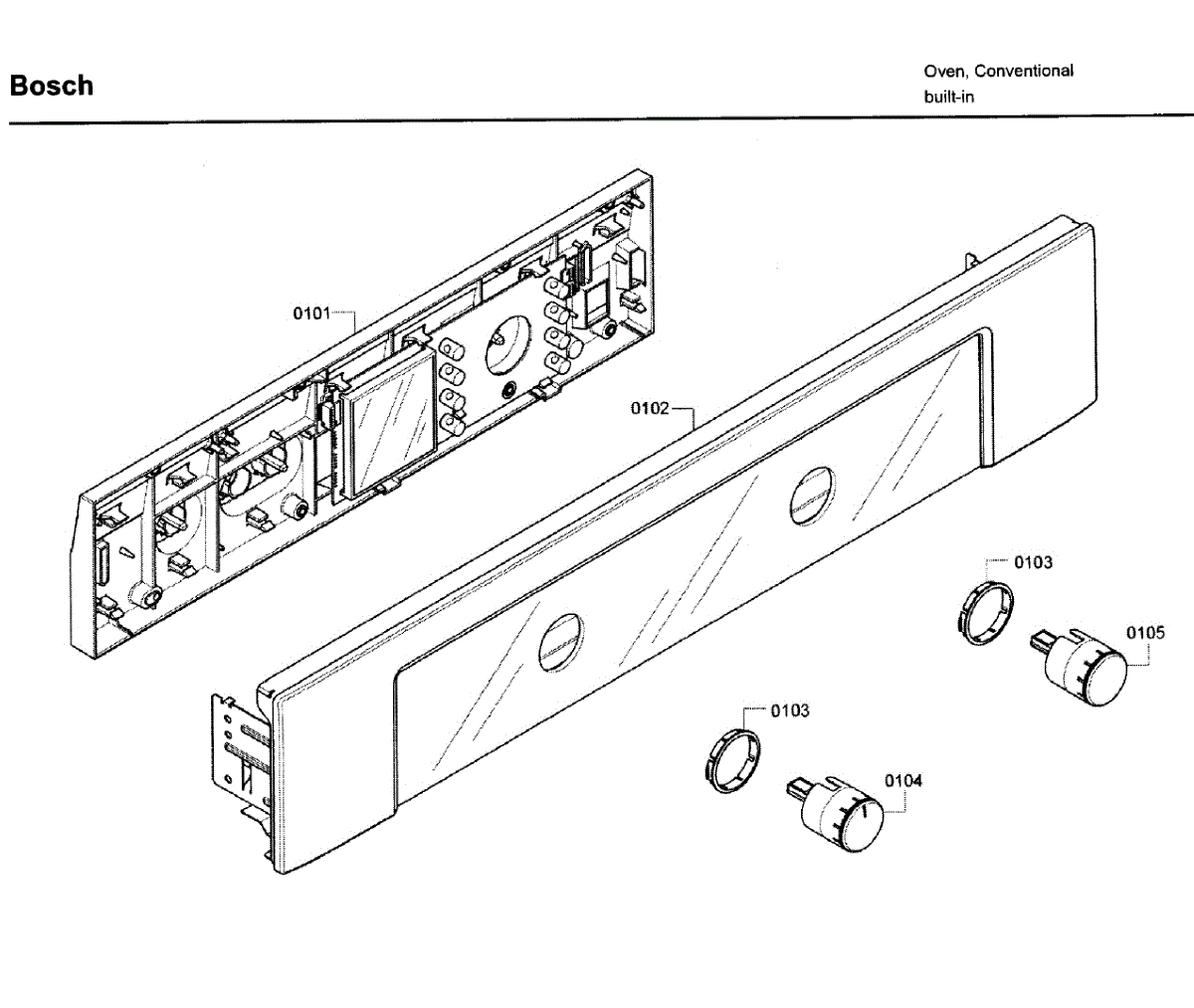 Bosch

Oven, Conventional
built-in

0101

0102

0103

0105

0103

0104