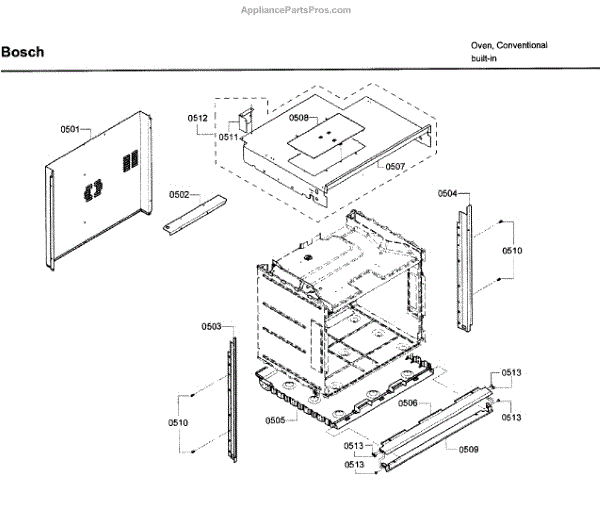 AppliancePartsPros.com

Bosch

Oven, Conventional
built-in

0501
0512
0511
0508
0507
0502
0504
0510
0503
0510
0505
0506
0513
0513
0513
0513
0509