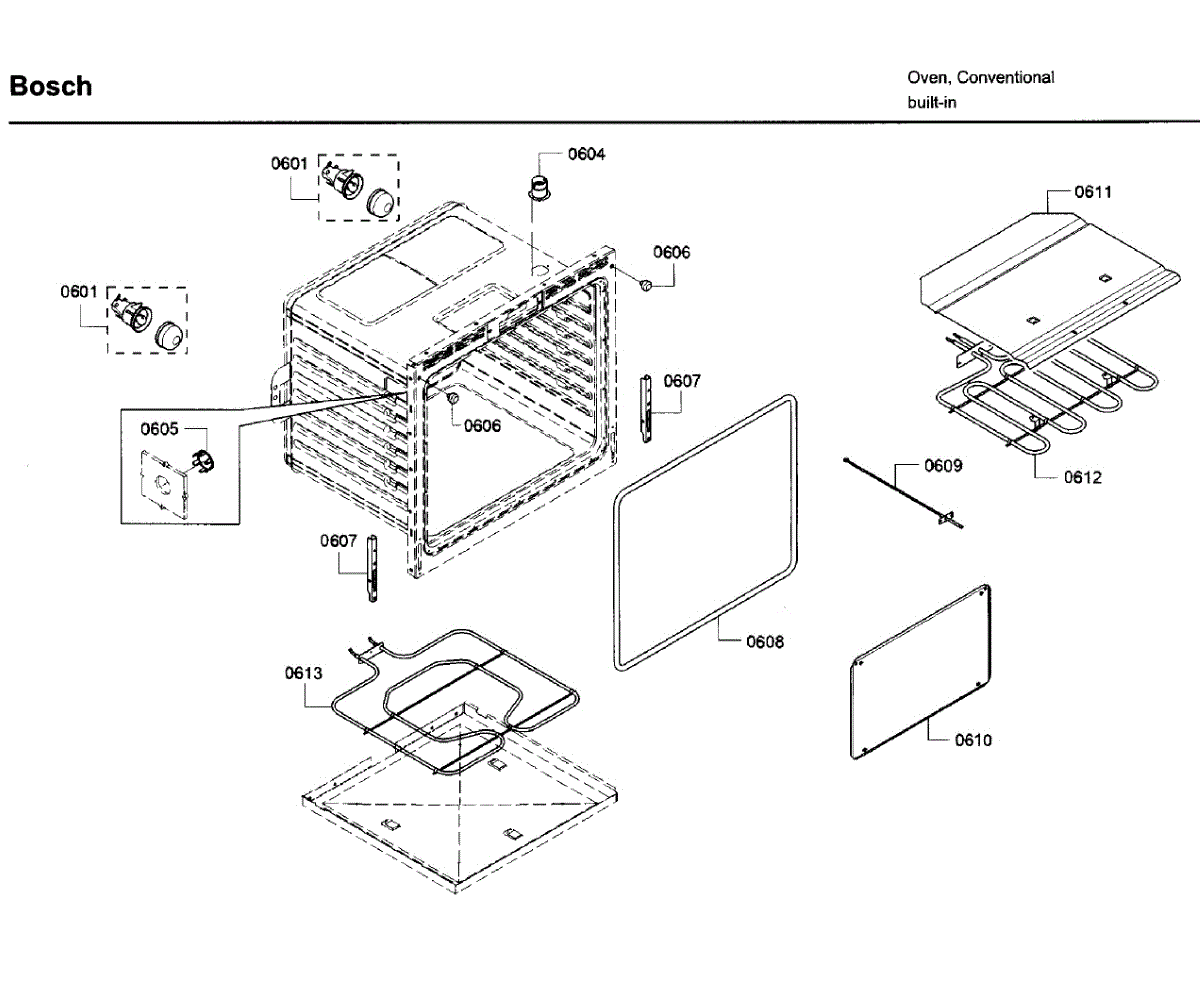 Bosch

Oven, Conventional
built-in

0601
0604
0611
0606
0601
0607
0605
0606
0609
0612
0607
0608
0613
0610