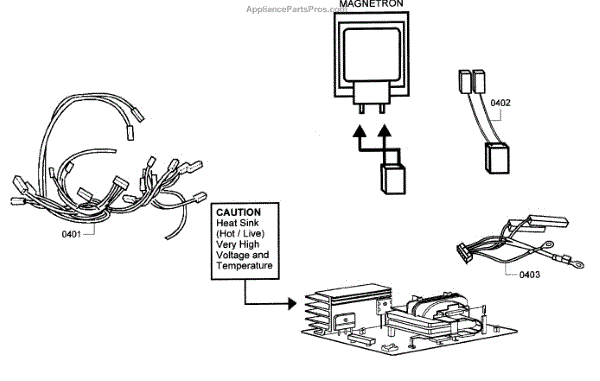 AppliancePartsPros.com
MAGNETRON

0402

0401

CAUTION
Heat Sink
(Hot / Live)
Very High
Voltage and
Temperature

0403