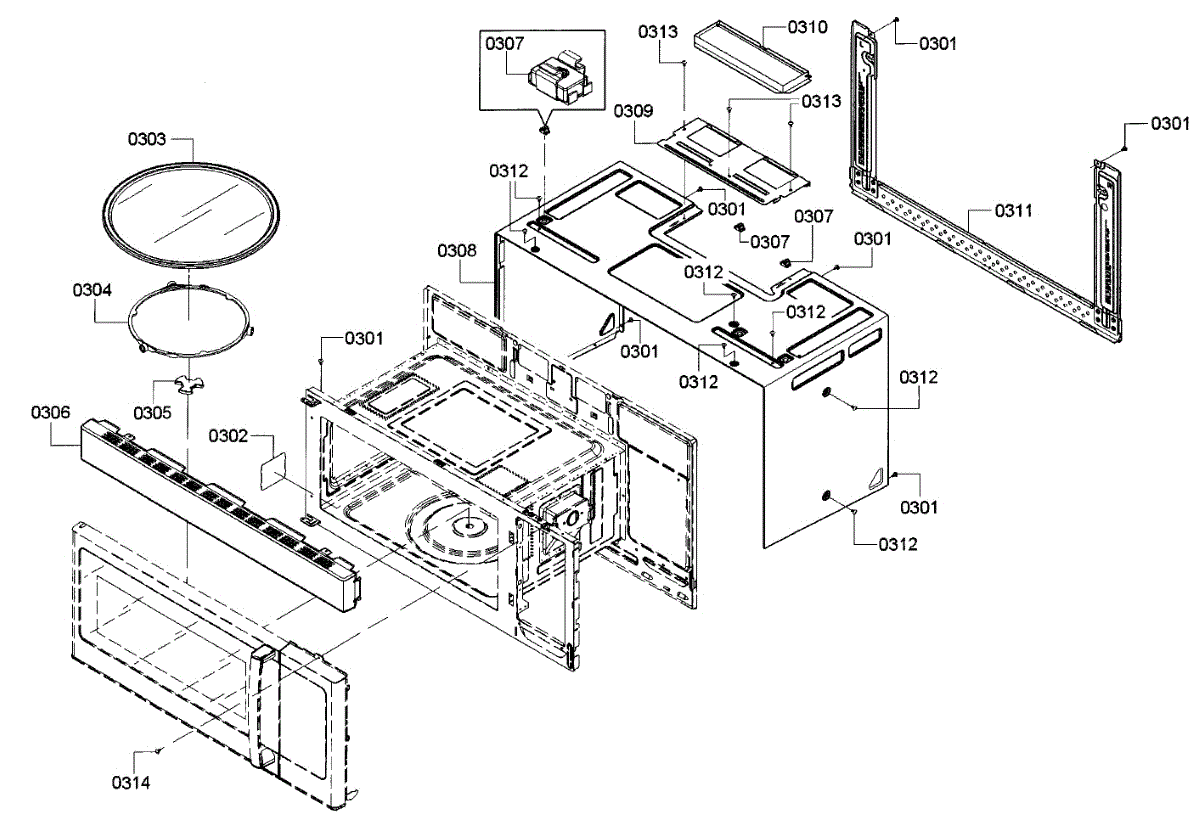 0307
0313
0310
0301
0301
0303
0309
0313
0312
0301
0307
0307
0311
0308
0301
0312
0312
0304
0301
0301
0312
0312
0305
0306
0302
0301
0312
0314