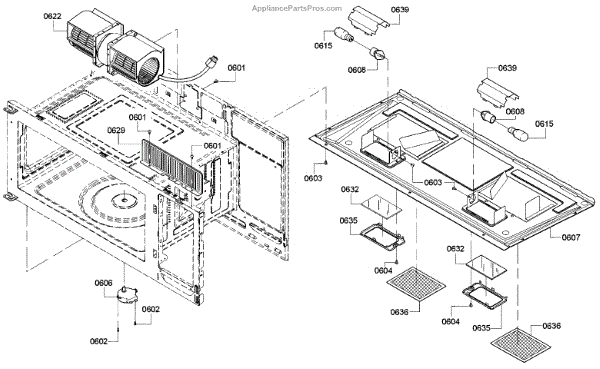 AppliancePartsPros.com

0622
0601
0601
0629
0601
0606
0602
0602

0639
0615
0608
0639
0608
0615
0603
0603
0632
0635
0604
0636
0607
0632
0604
0635
0636