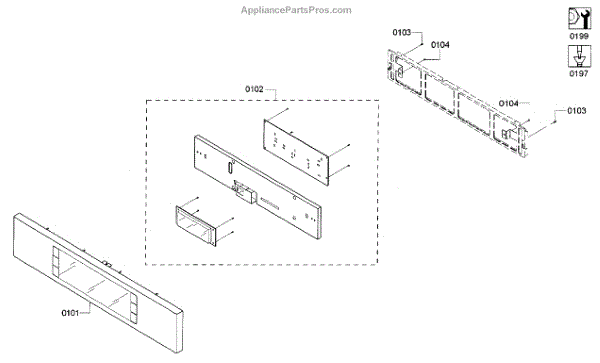 AppliancePartsPros.com

0199

0197

0103

0104

0104

0103

0102

0101