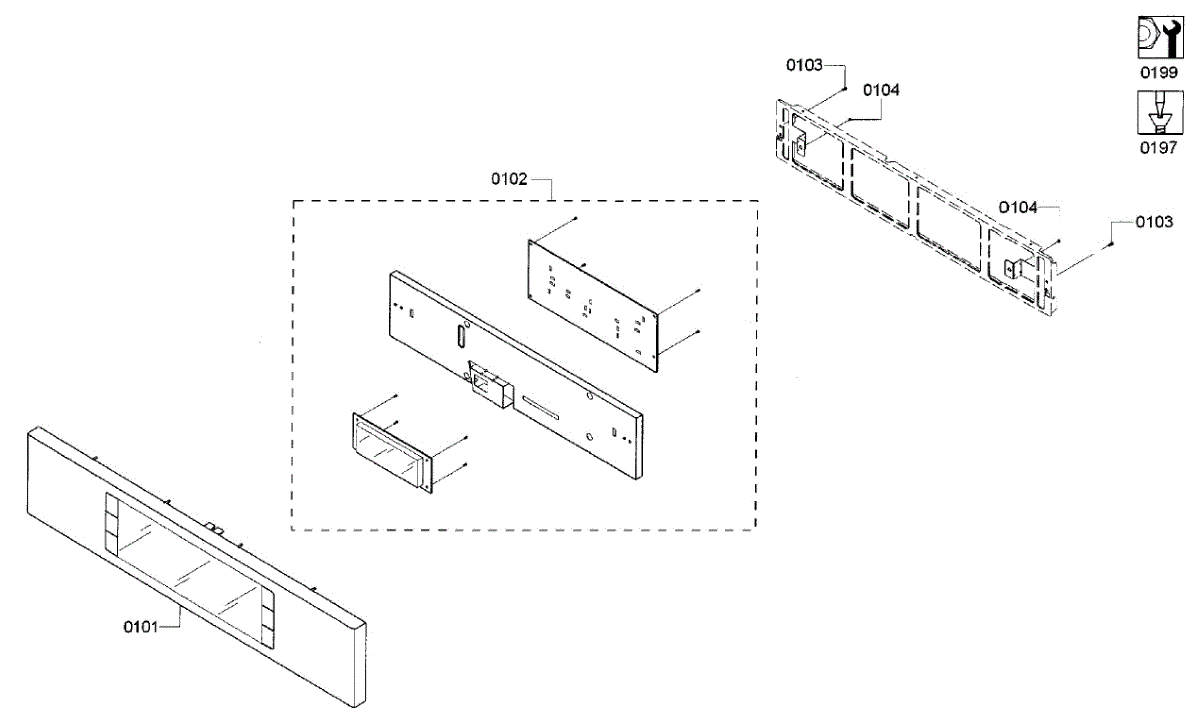 0199

0197

0103

0104

0102

0104

0103

0101