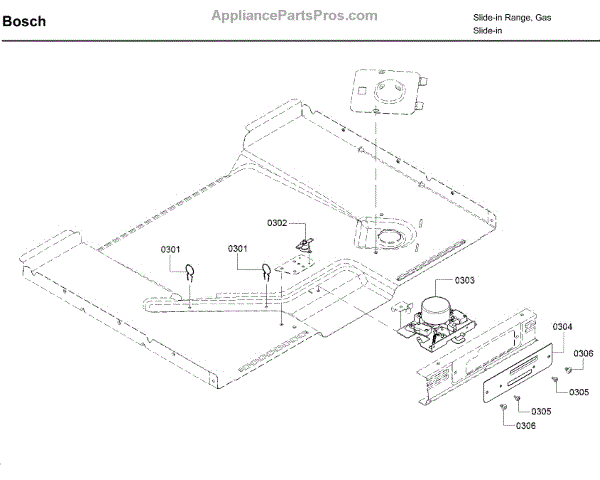 Bosch

AppliancePartsPros.com

Slide-in Range, Gas
Slide-in

0302

0301

0301

0303

0304

0306

0305

0305

0306