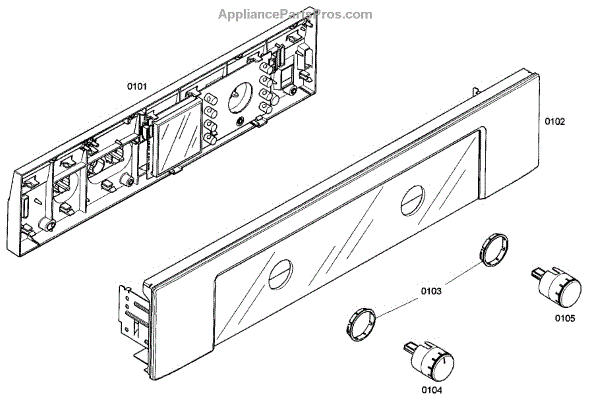 AppliancePartsPros.com

0101

0102

0103

0105

0104