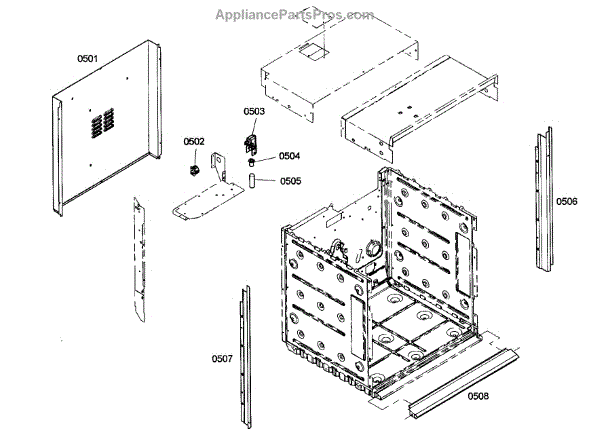 AppliancePartsPros.com

0501

0503

0502

0504

0505

0506

0507

0508