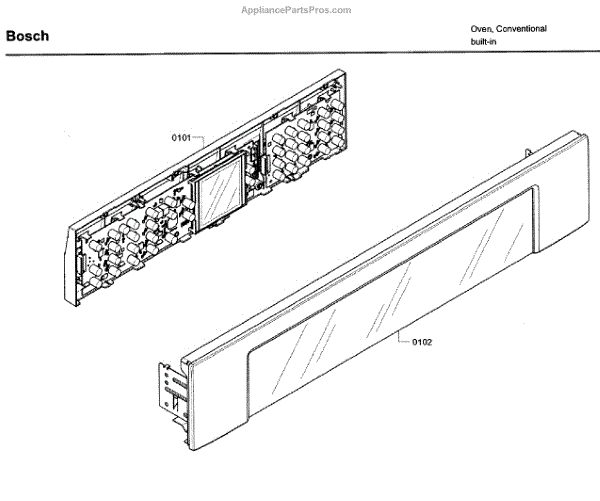 AppliancePartsPros.com

Bosch

Oven, Conventional
built-in

0101

0102