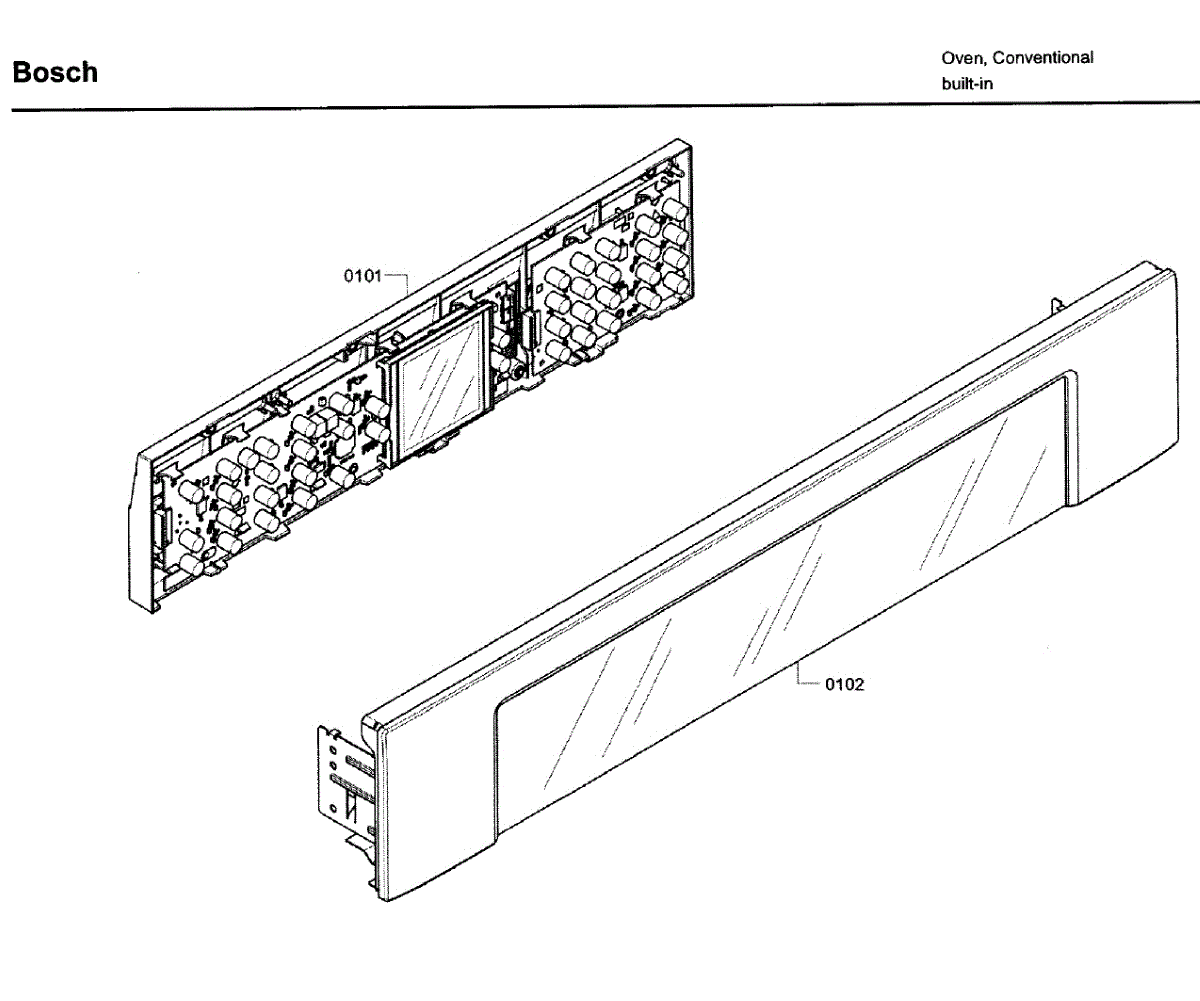 Bosch

Oven, Conventional
built-in

0101

0102