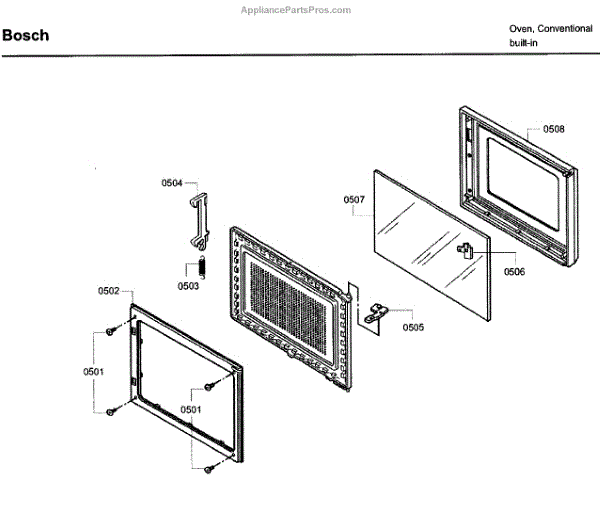 AppliancePartsPros.com

Bosch

Oven, Conventional
built-in

0508
0504
0507
0506
0503
0502
0505
0501
0501