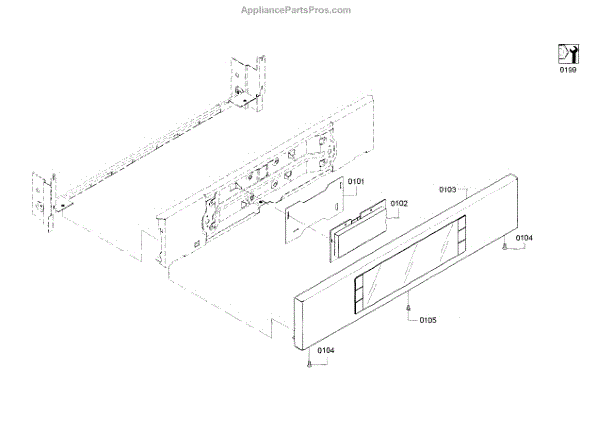 AppliancePartsPros.com

0199

0101

0102

0103

0104

0105

0104