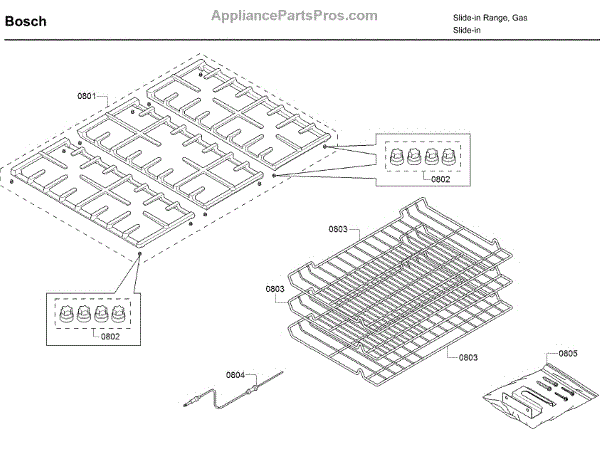 Bosch

AppliancePartsPros.com

Slide-in Range, Gas
Slide-in

0801

0802

0803

0803

0802

0803

0804

0805