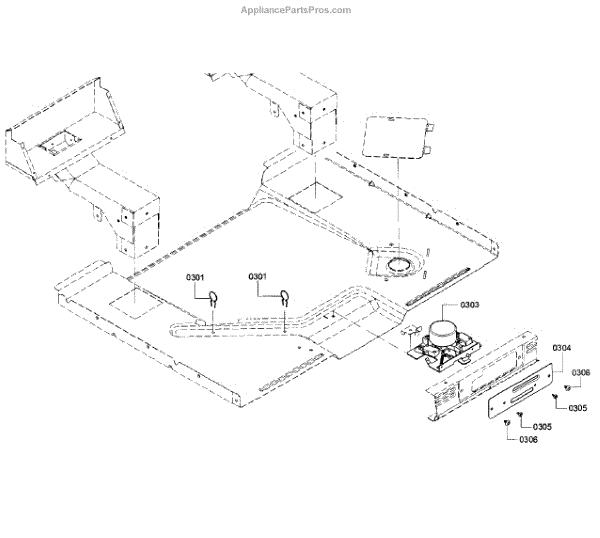 AppliancePartsPros.com

0301

0301

0303

0304

0306

0305

0305

0306