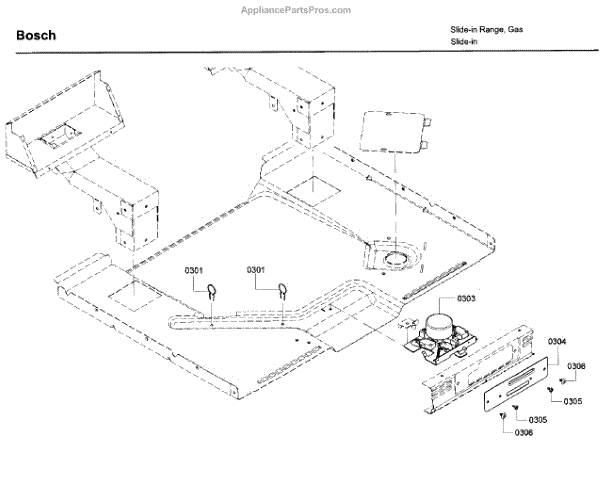 AppliancePartsPros.com

Bosch

Slide-in Range, Gas
Slide-in

0301
0301
0303
0304
0306
0305
0305
0306