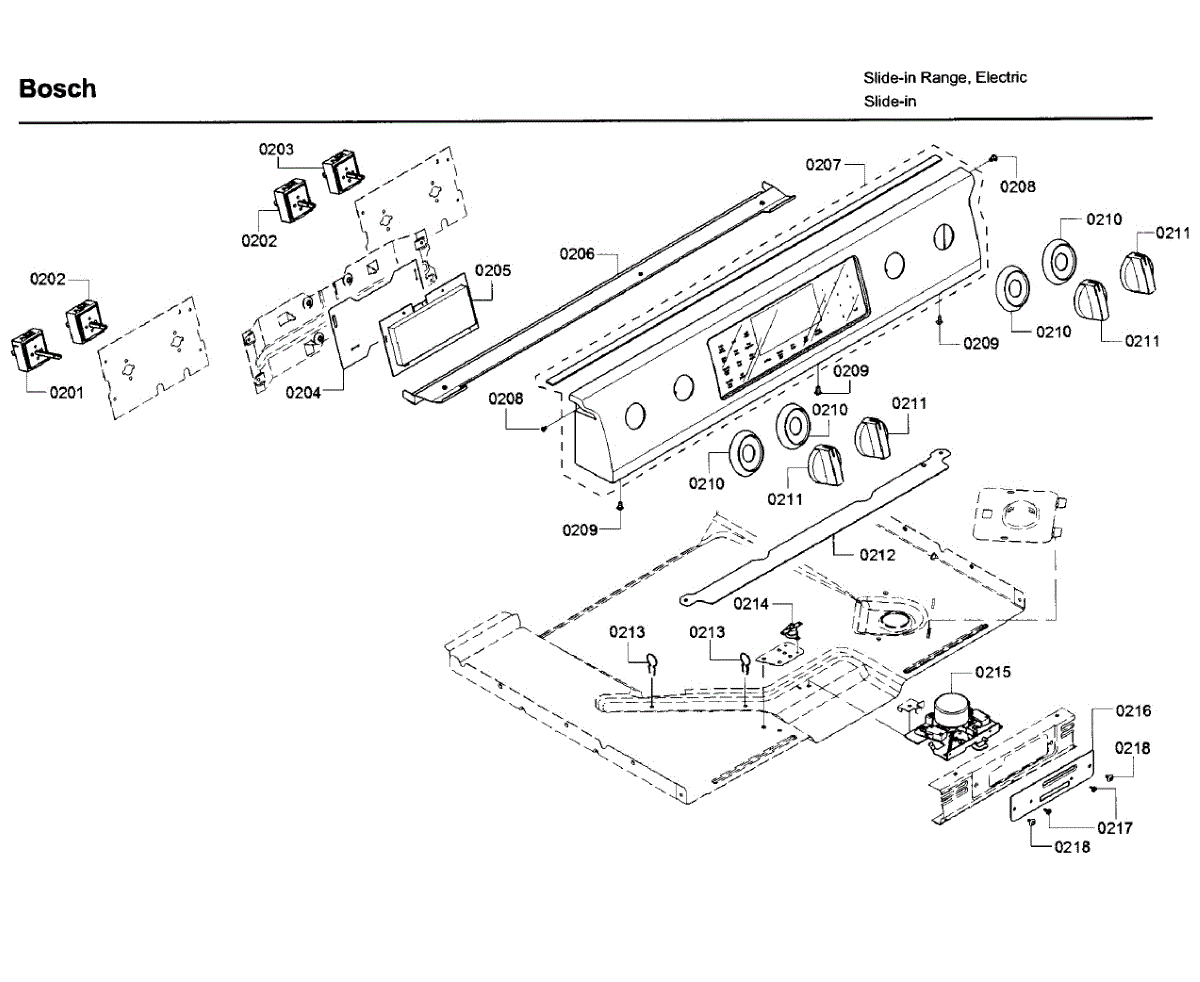 Bosch

Slide-in Range, Electric
Slide-in

0203
0202
0202
0201
0204
0205
0206
0207
0208
0210
0211
0210
0211
0209
0209
0208
0210
0211
0210
0211
0209
0212
0214
0213
0213
0215
0216
0218
0217
0218