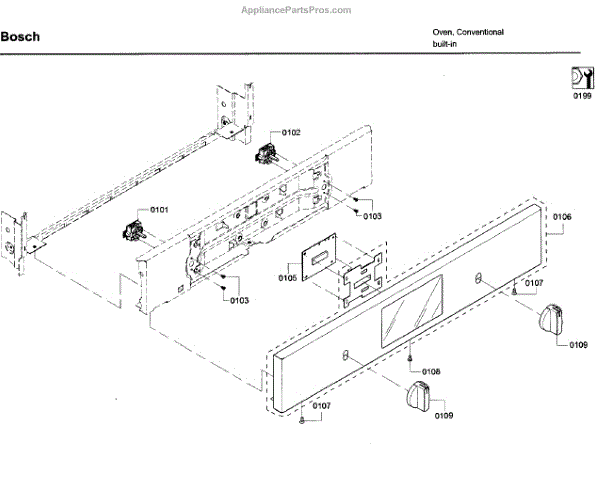 AppliancePartsPros.com

Bosch

Oven, Conventional
built-in

0199

0102

0101

0103

0106

0105

0103

0107

0109

0108

0107

0109