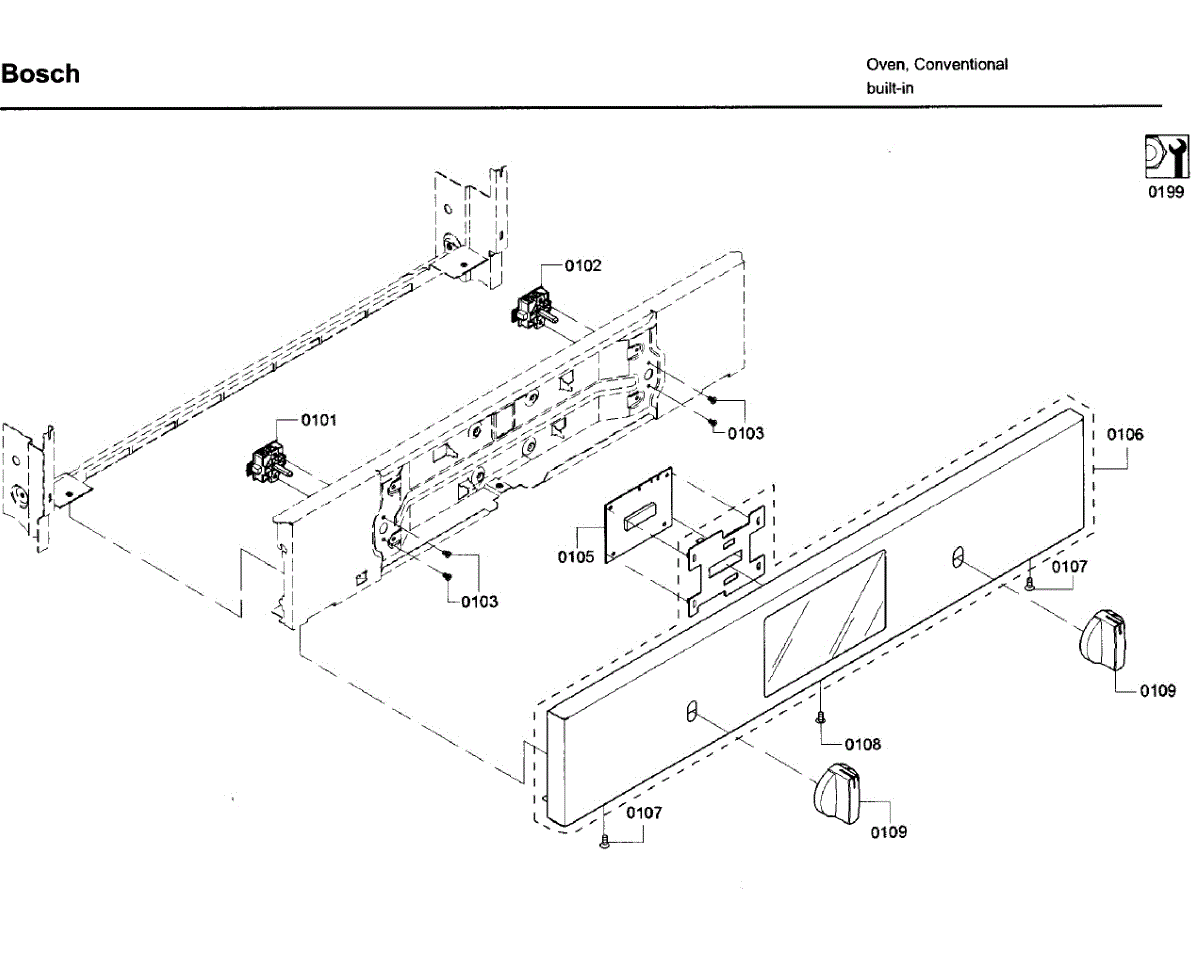 Bosch

Oven, Conventional
built-in

0199

0102

0101

0103

0106

0105

0103

0107

0109

0108

0107

0109