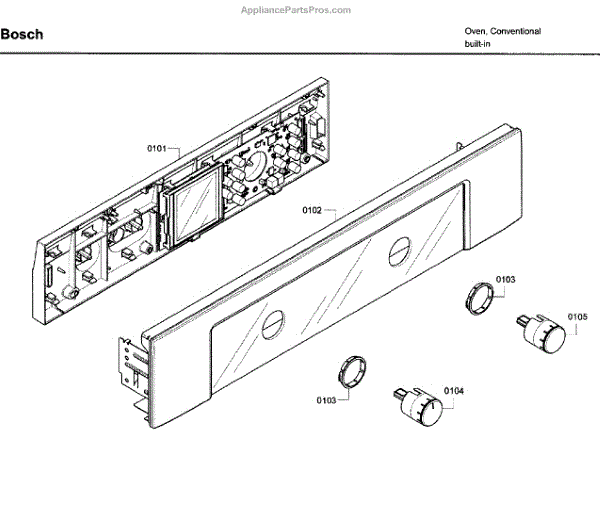 AppliancePartsPros.com

Bosch

Oven, Conventional
built-in

0101

0102

0103

0105

0103

0104