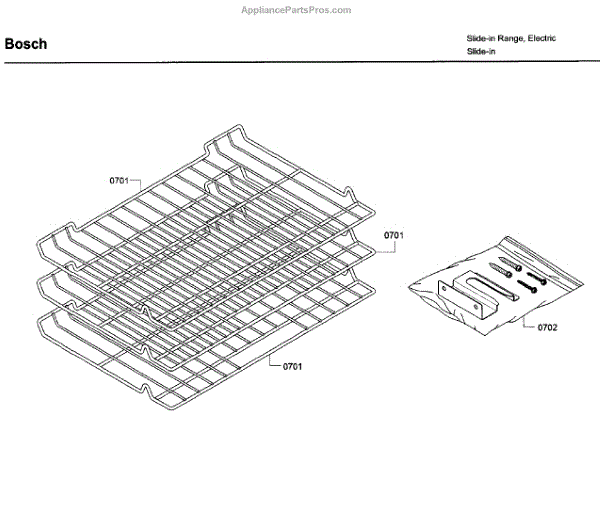 AppliancePartsPros.com

Bosch

Slide-in Range, Electric
Slide-in

0701

0701

0701

0702