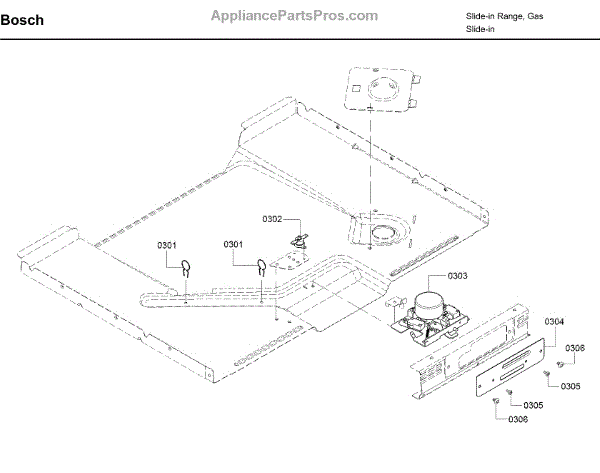 Bosch

AppliancePartsPros.com

Slide-in Range, Gas
Slide-in

0302
0301
0301
0303
0304
0306
0305
0305
0306