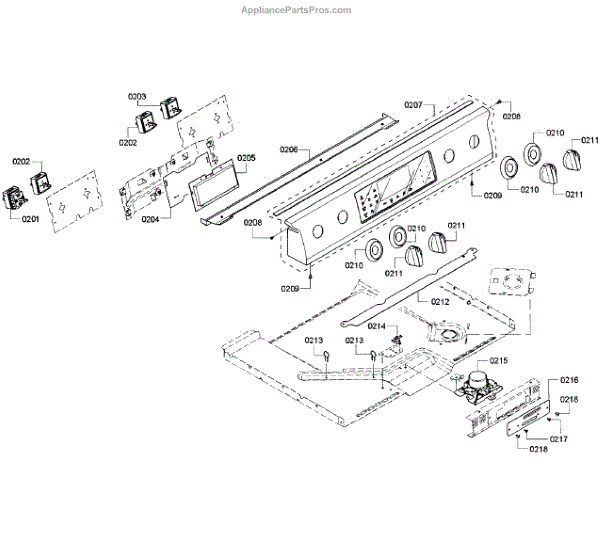 AppliancePartsPros.com

0203
0202
0202
0201
0204
0205
0206
0207
0208
0210
0211
0210
0211
0209
0208
0210
0211
0210
0211
0209
0212
0214
0213
0213
0215
0216
0218
0217
0218