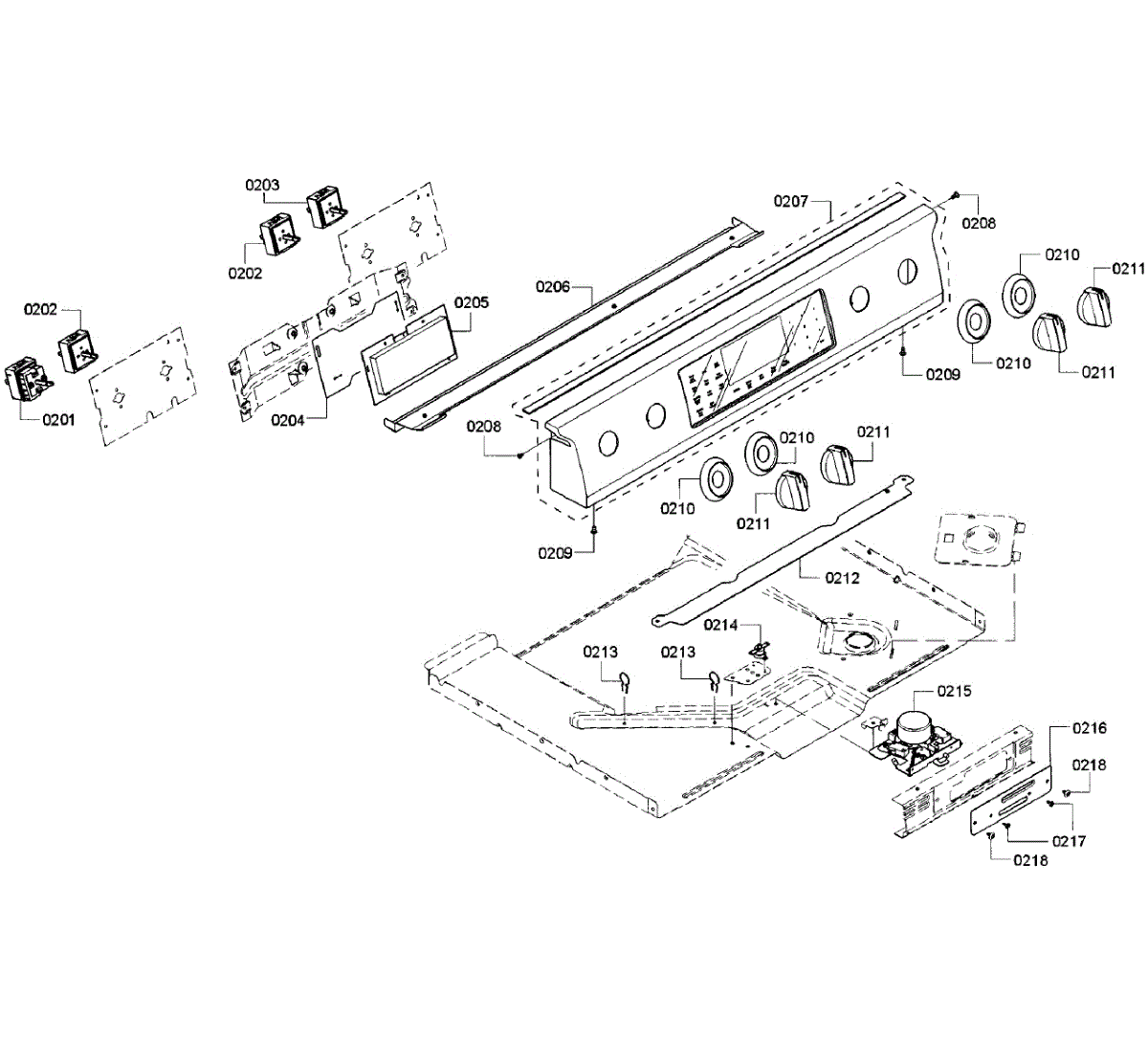 0203
0202
0202
0201
0204
0205
0206
0207
0208
0210
0211
0210
0211
0209
0208
0210
0211
0210
0211
0209
0212
0214
0213
0213
0215
0216
0218
0217
0218