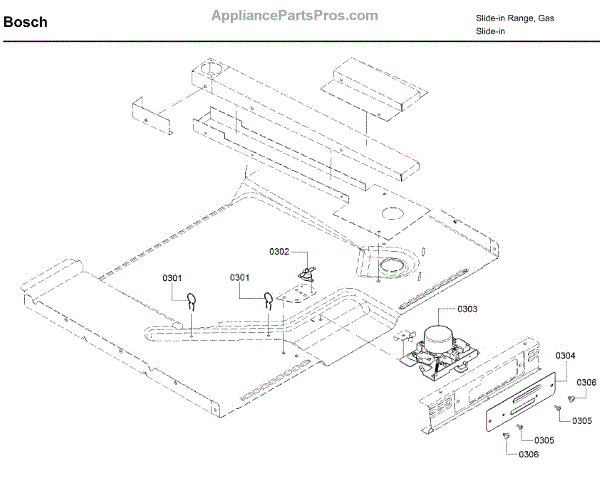 Bosch

AppliancePartsPros.com

Slide-in Range, Gas
Slide-in

0302

0301

0301

0303

0304

0306

0305

0305

0306