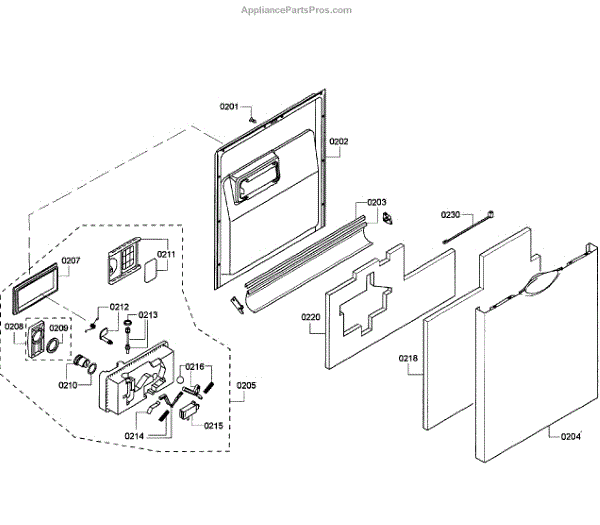 AppliancePartsPros.com

0201
0202
0203
0230
0207
0211
0212
0213
0208
0209
0220
0210
0216
0205
0218
0214
0215
0204