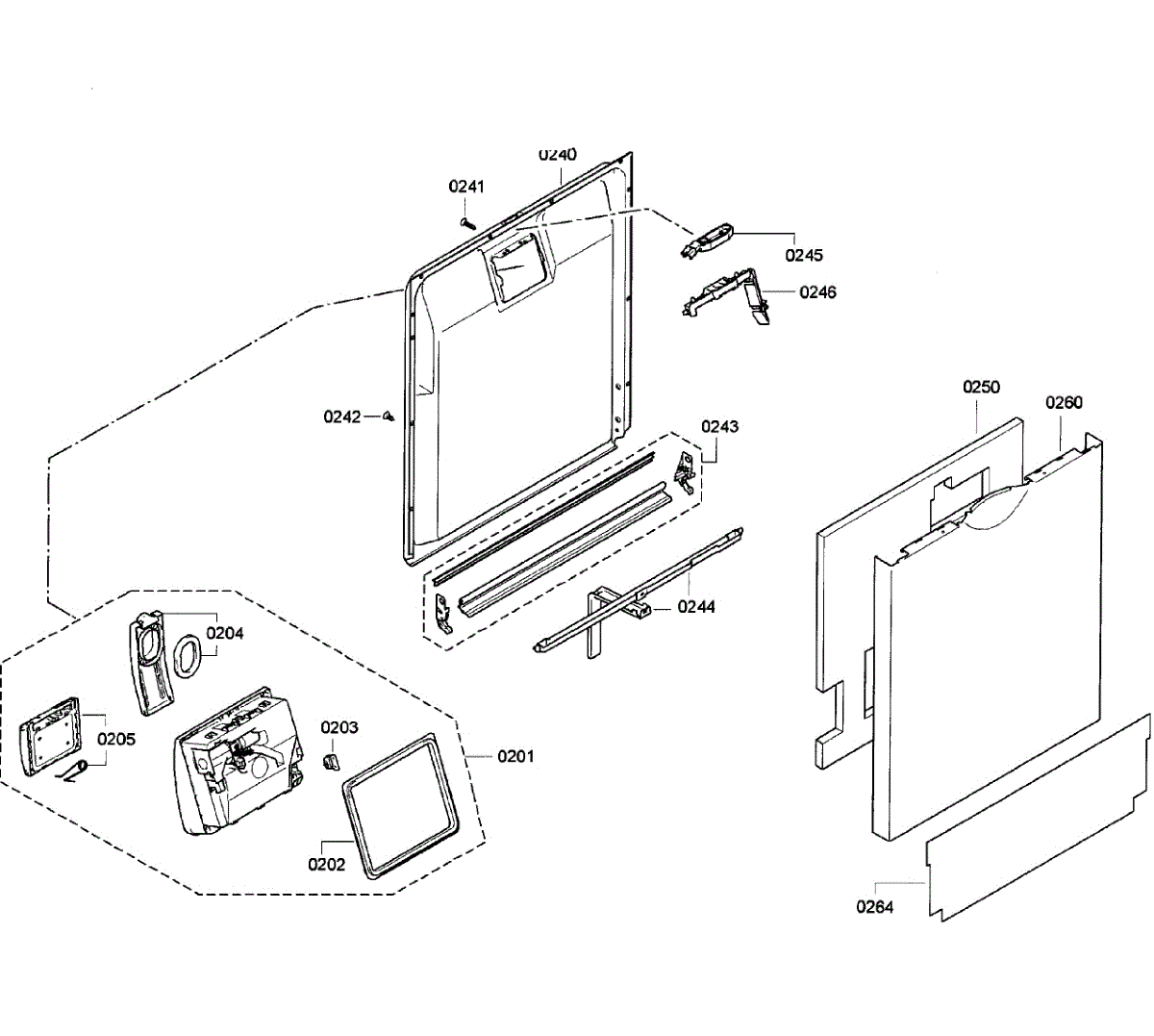 0240
0241
0245
0246
0242
0243
0250
0260
0244
0204
0205
0203
0201
0202
0264