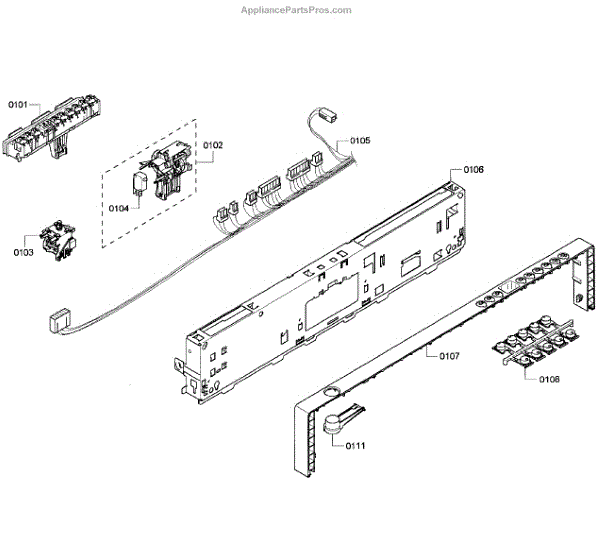 AppliancePartsPros.com

0101
0102
0105
0106
0104
0103
0107
0108
0111