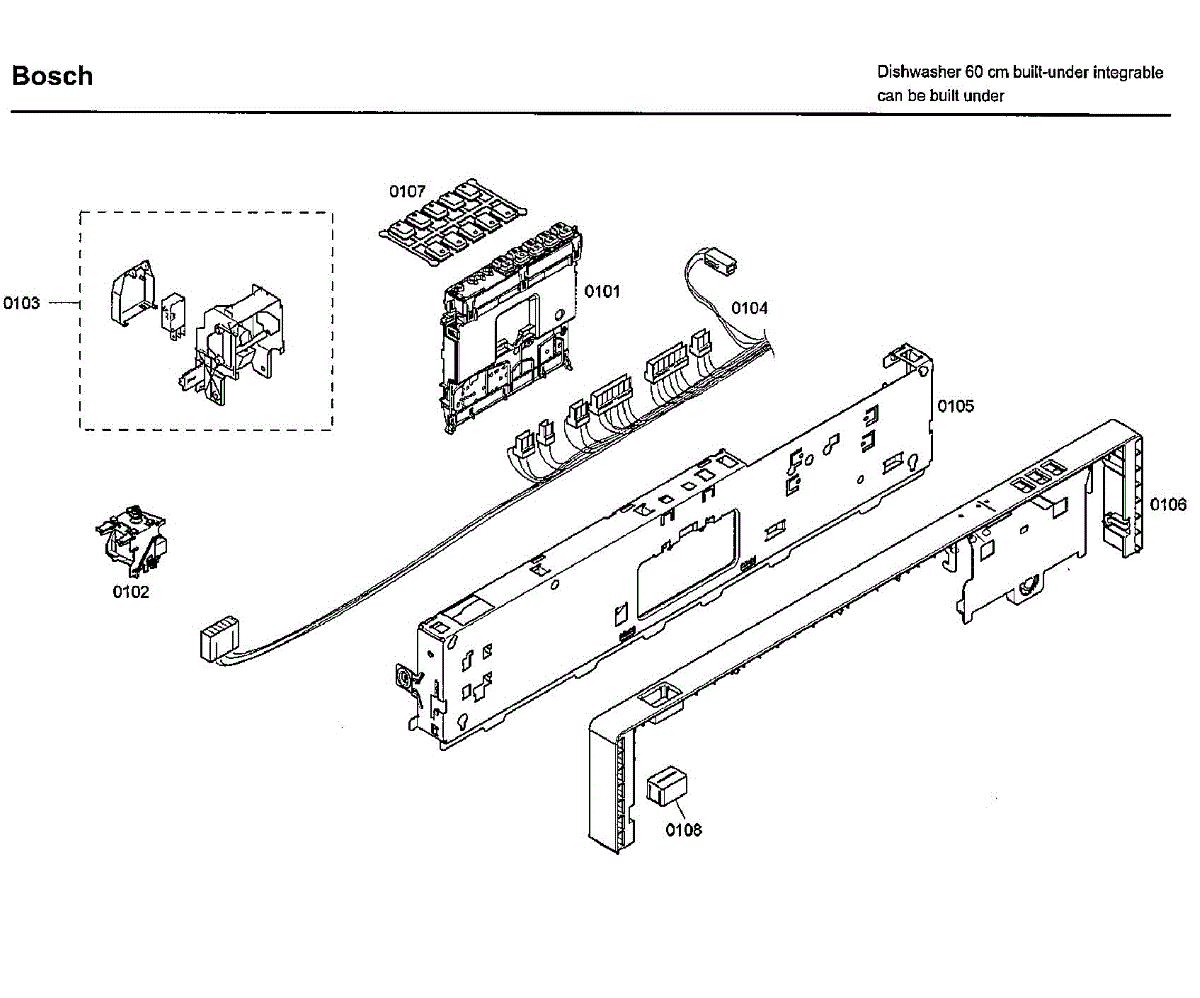 Bosch

Dishwasher 60 cm built-under integrable
can be built under

0107

0103

0101

0104

0105

0106

0102

0108