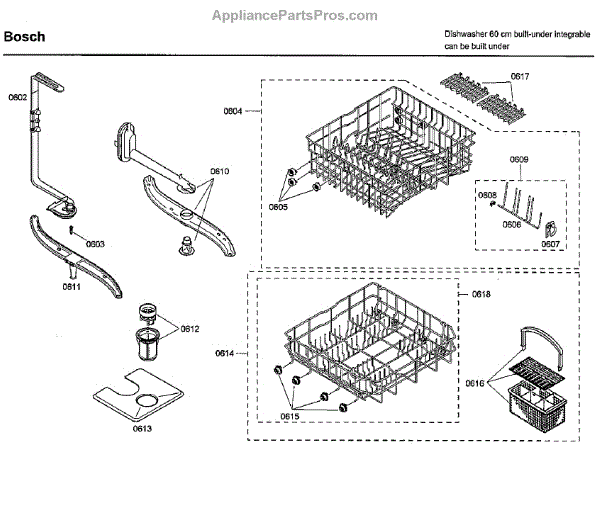 AppliancePartsPros.com

Bosch

Dishwasher 60 cm built-under integrable can be built under

0602
0610
0603
0611
0612
0613
0604
0617
0605
0609
0608
0606
0607
0618
0614
0615
0616