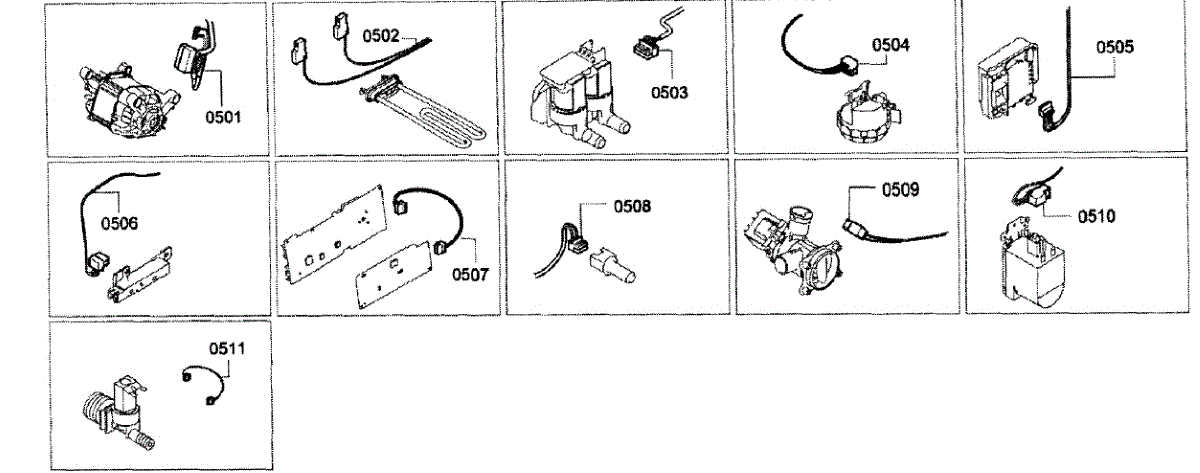 0501
0502
0503
0504
0505
0506
0507
0508
0509
0510
0511