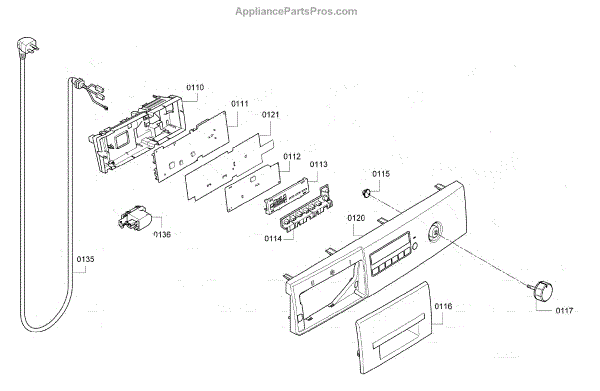 AppliancePartsPros.com

0110
0111
0121
0112
0113
0115
0136
0114
0120
0135
0116
0117