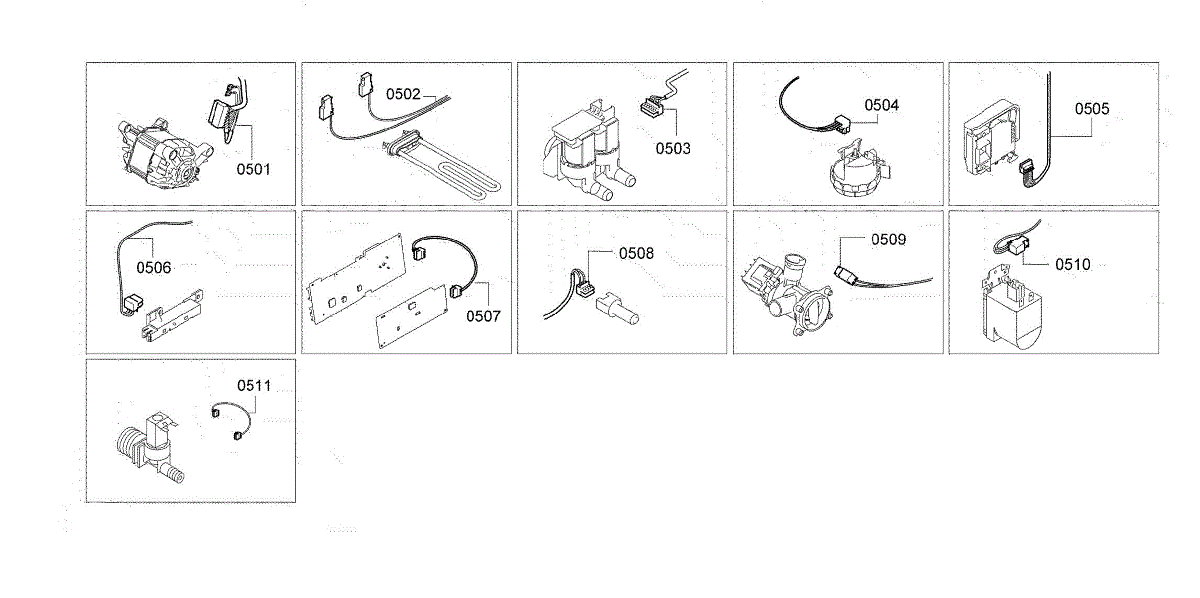 0501
0502
0503
0504
0505
0506
0507
0508
0509
0510
0511